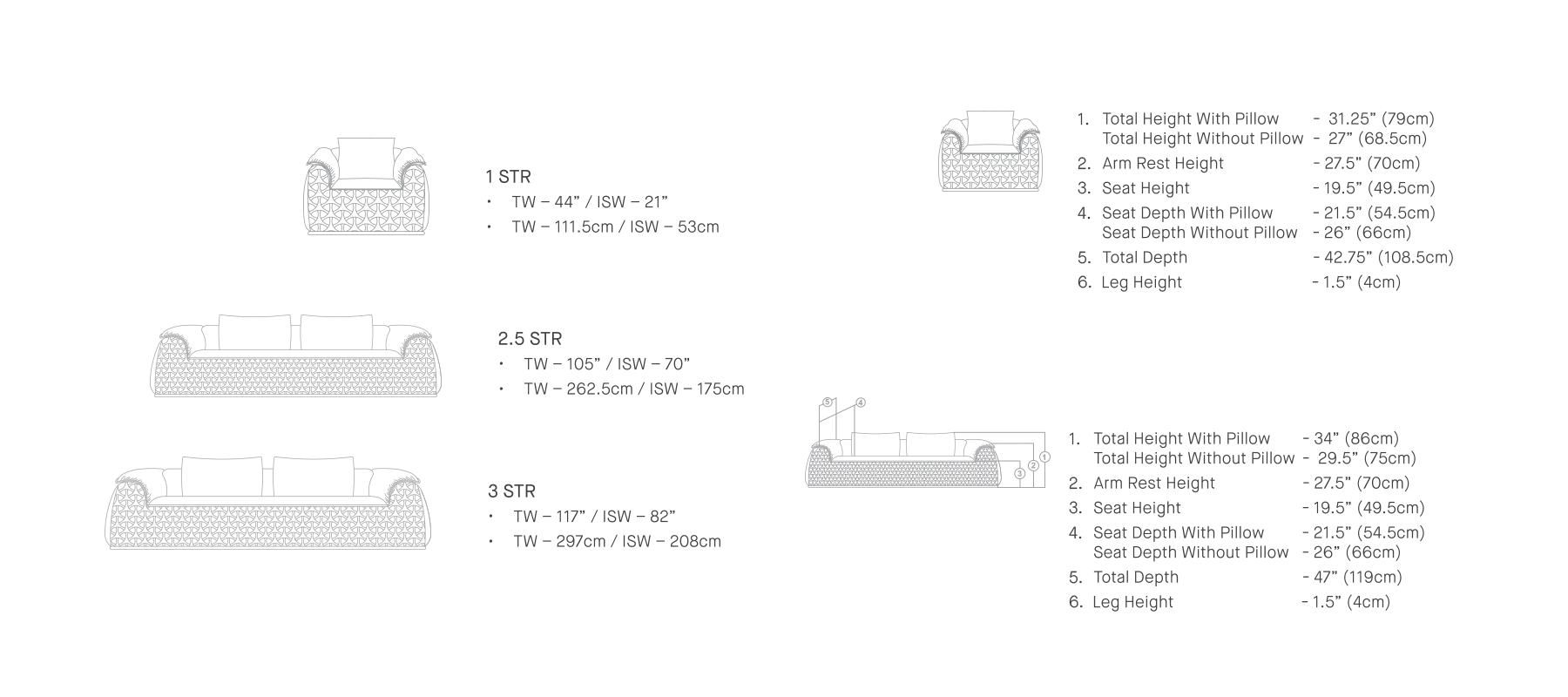 1 STR
• TW – 44” / ISW – 21”
• TW – 111.5cm / ISW – 53cm

2.5 STR
• TW – 105” / ISW – 70”
• TW – 262.5cm / ISW – 175cm

3 STR
• TW – 117” / ISW – 82”
• TW – 297cm / ISW – 208cm

1. Total Height With Pillow - 31.25” (79cm)
Total Height Without Pillow - 27” (68.5cm)
2. Arm Rest Height - 27.5” (70cm)
3. Seat Height - 19.5” (49.5cm)
4. Seat Depth With Pillow - 21.5” (54.5cm)
Seat Depth Without Pillow - 26” (66cm)
5. Total Depth - 42.75” (108.5cm)
6. Leg Height - 1.5” (4cm)

5 4 1 2 3

1. Total Height With Pillow - 34” (86cm)
Total Height Without Pillow - 29.5” (75cm)
2. Arm Rest Height - 27.5” (70cm)
3. Seat Height - 19.5” (49.5cm)
4. Seat Depth With Pillow - 21.5” (54.5cm)
Seat Depth Without Pillow - 26” (66cm)
5. Total Depth - 47” (119cm)
6. Leg Height - 1.5” (4cm)