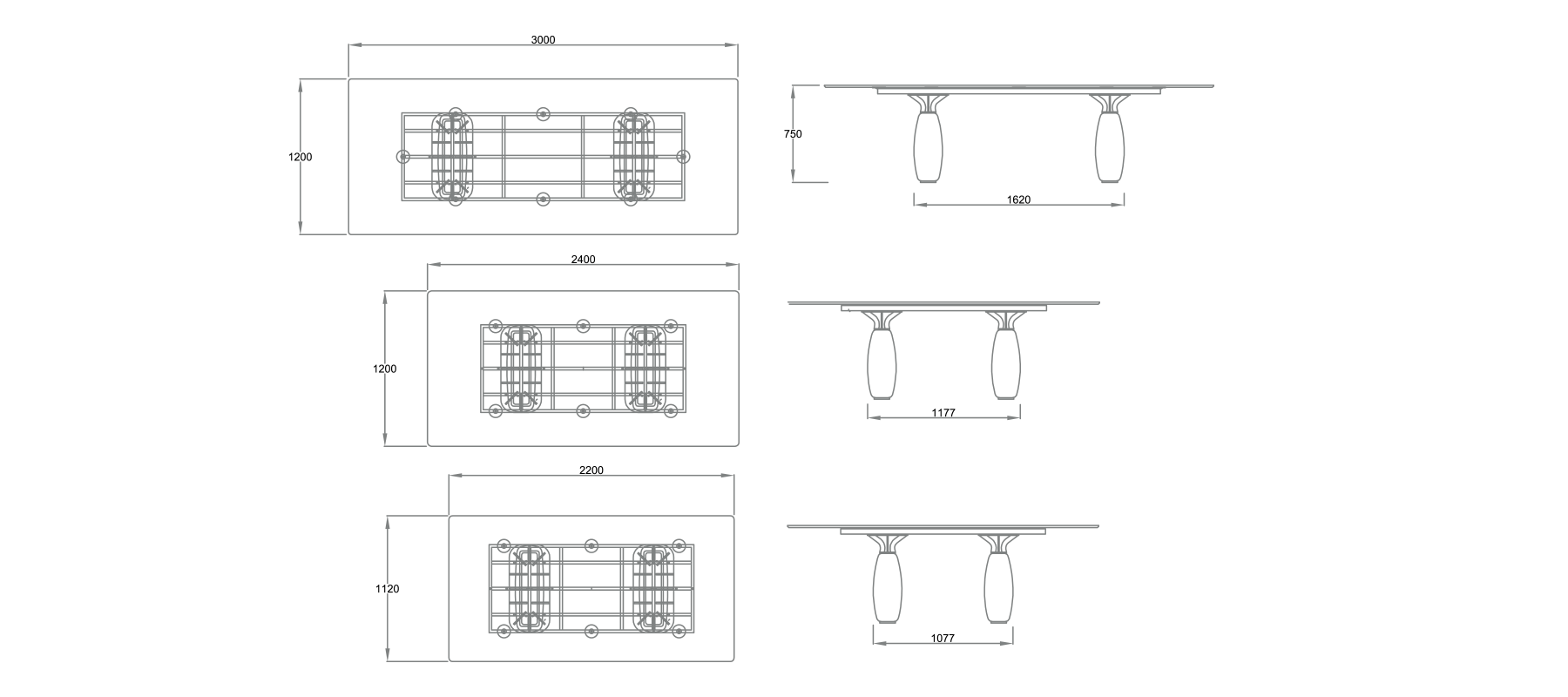 3000

1200

750

1620

2400

1200

1177

2200

1120

1077